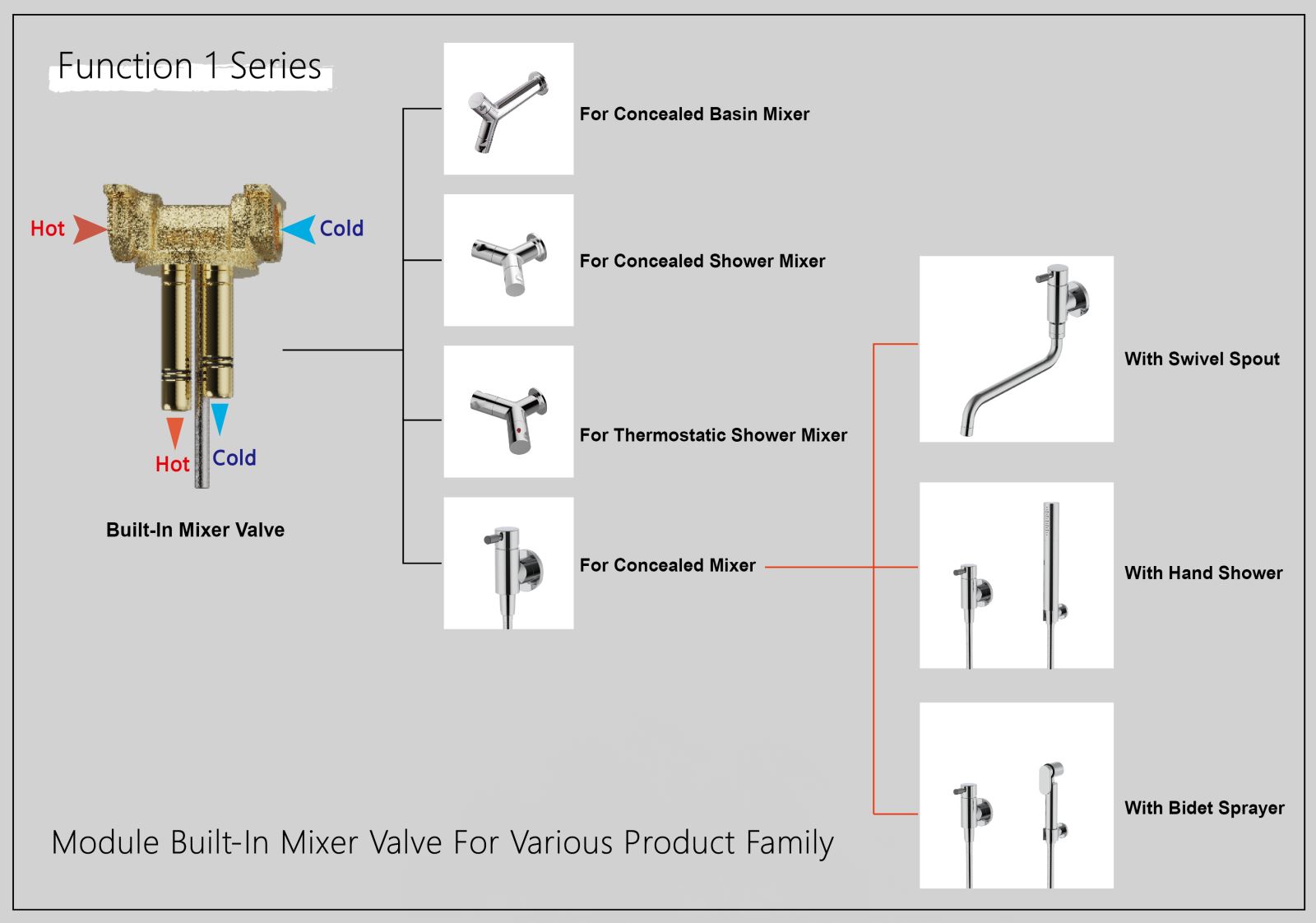 Function 1 Series

Hot

Cold

Hot

Cold

Built-In Mixer Valve

For Concealed Basin Mixer

For Concealed Shower Mixer

For Thermostatic Shower Mixer

For Concealed Mixer

With Swivel Spout

With Hand Shower

With Bidet Sprayer

Module Built-In Mixer Valve For Various Product Family